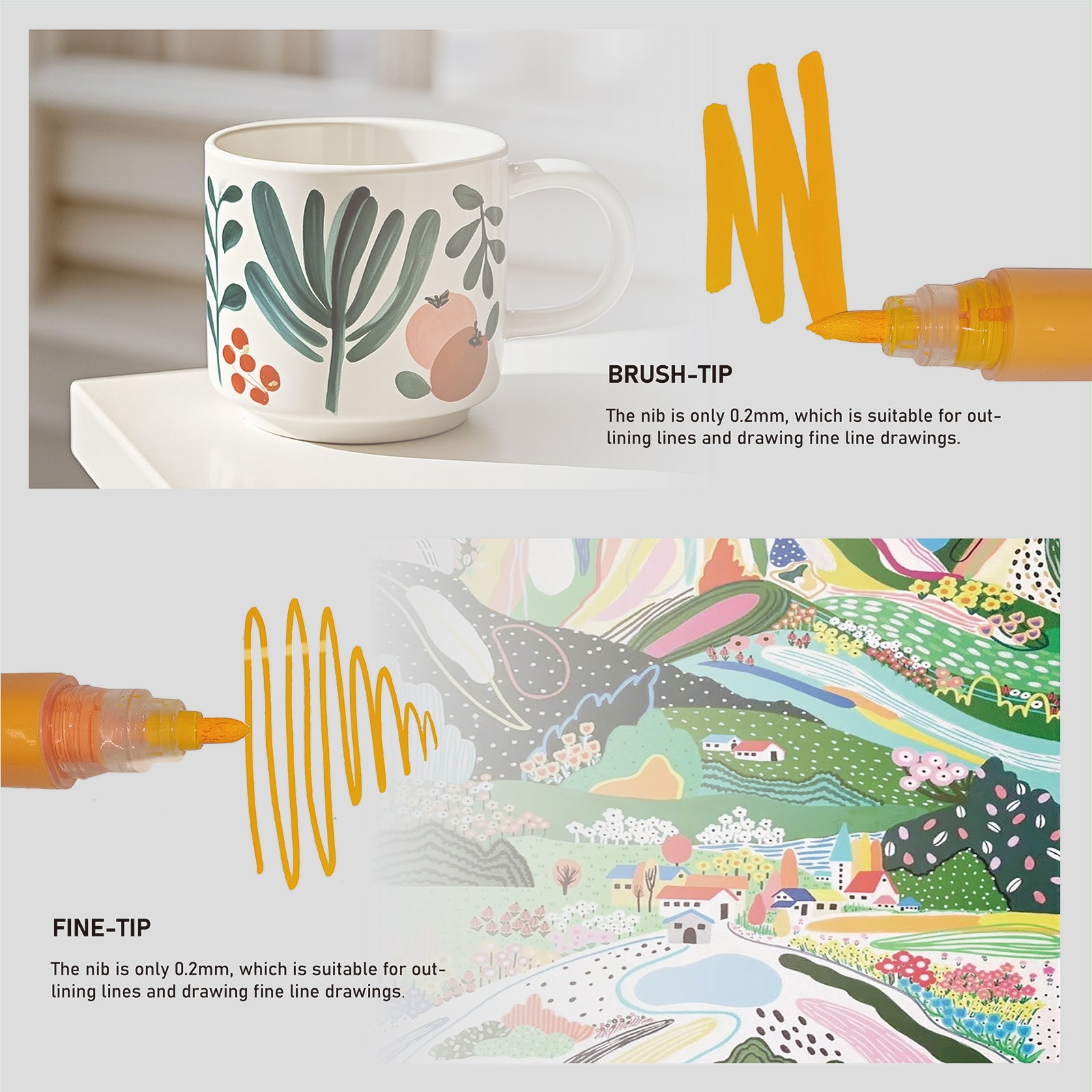 BRUSH-TIP

The nib is only 0.2mm, which is suitable for outlining lines and drawing fine line drawings.

FINE-TIP

The nib is only 0.2mm, which is suitable for outlining lines and drawing fine line drawings.